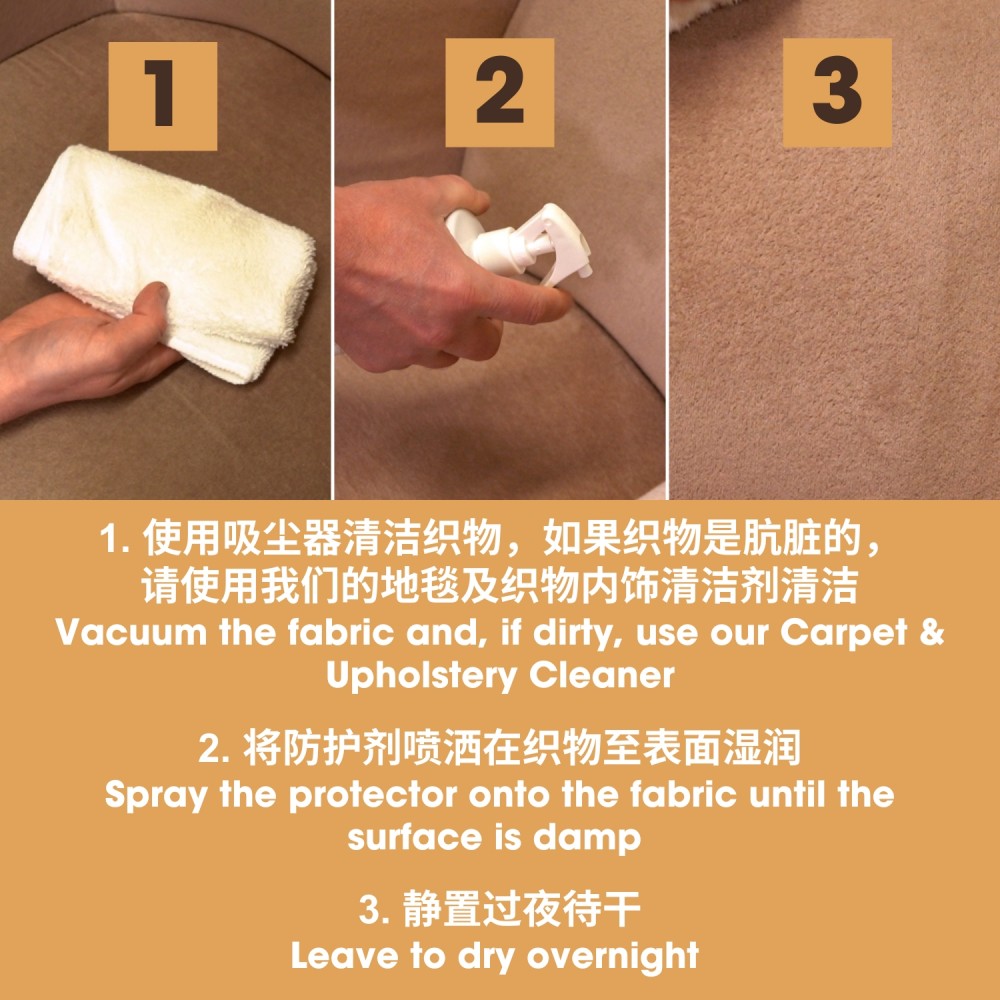 1

2

3

1. 使用吸尘器清洁织物，如果织物是肮脏的，请使用我们的地毯及织物内饰清洁剂清洁
Vacuum the fabric and, if dirty, use our Carpet & Upholstery Cleaner

2. 将防护剂喷洒在织物至表面湿润
Spray the protector onto the fabric until the surface is damp

3. 静置过夜待干
Leave to dry overnight